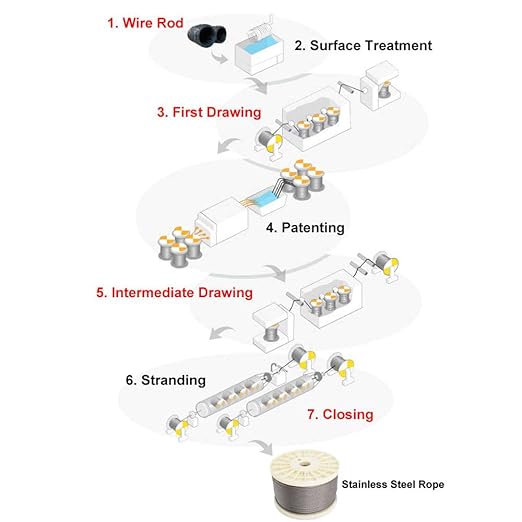 1. Wire Rod

2. Surface Treatment

3. First Drawing

4. Patenting

5. Intermediate Drawing

6. Stranding

7. Closing

Stainless Steel Rope