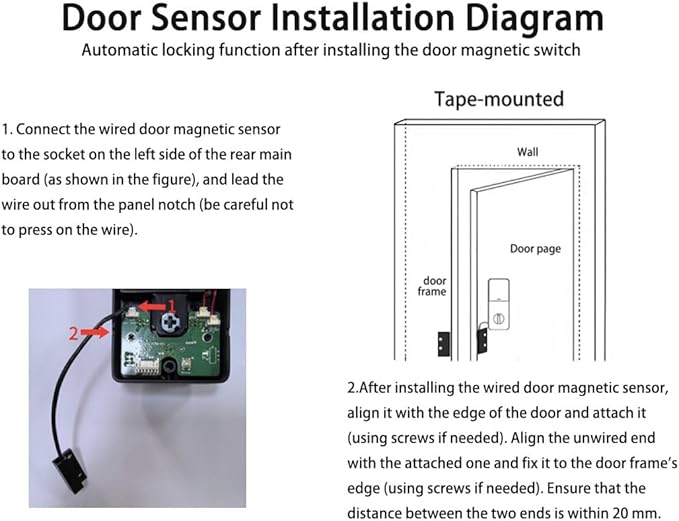 Door Sensor Installation Diagram

Automatic locking function after installing the door magnetic switch

1. Connect the wired door magnetic sensor to the socket on the left side of the rear main board (as shown in the figure), and lead the wire out from the panel notch (be careful not to press on the wire).

1

2

Tape-mounted

Wall

Door page

door frame

2.After installing the wired door magnetic sensor, align it with the edge of the door and attach it (using screws if needed). Align the unwired end with the attached one and fix it to the door frame's edge (using screws if needed). Ensure that the distance between the two ends is within 20 mm.