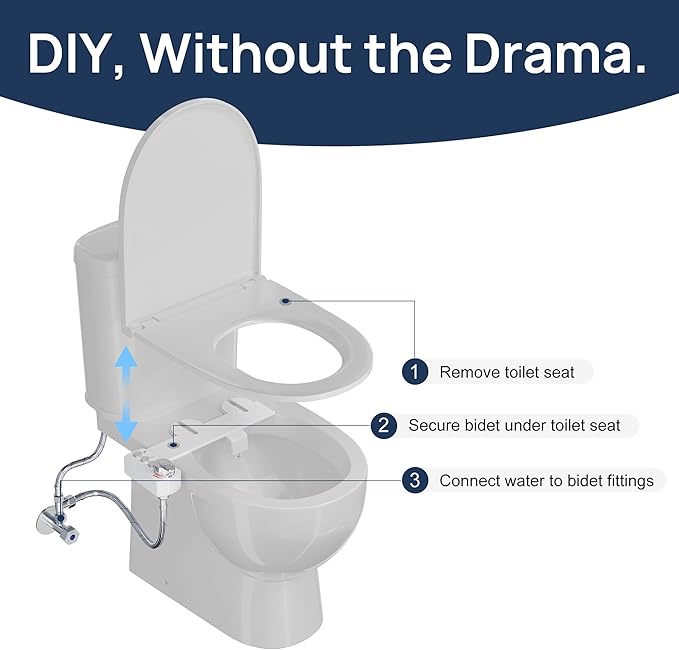 DIY, Without the Drama.

1 Remove toilet seat

2 Secure bidet under toilet seat

3 Connect water to bidet fittings