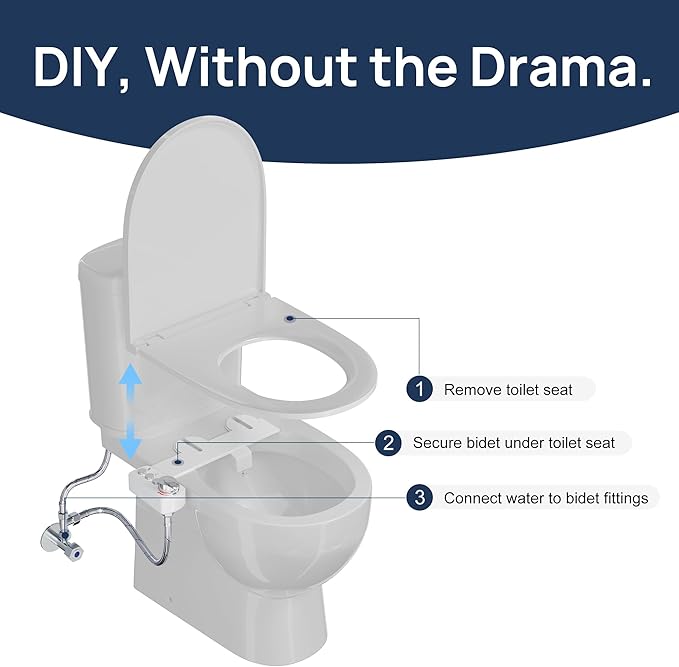 DIY, Without the Drama.

1 Remove toilet seat

2 Secure bidet under toilet seat

3 Connect water to bidet fittings