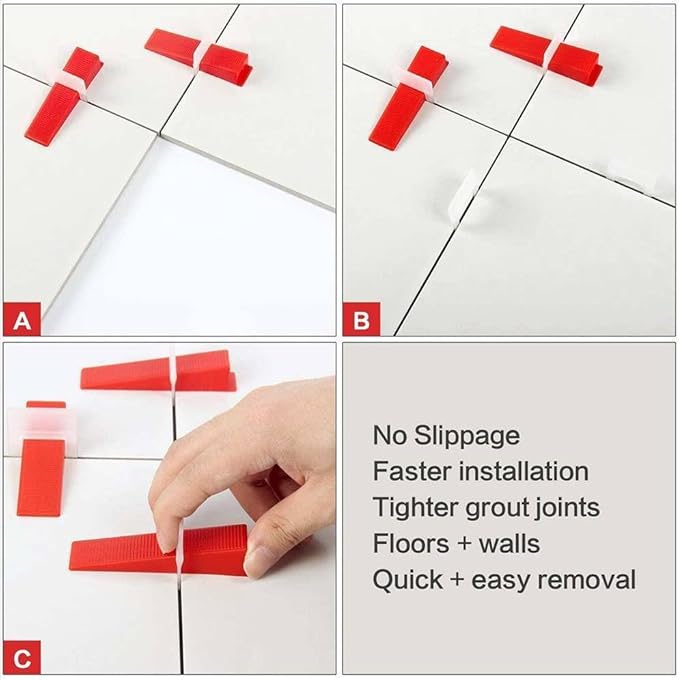 A

B

C

No Slippage
Faster installation
Tighter grout joints
Floors + walls
Quick + easy removal