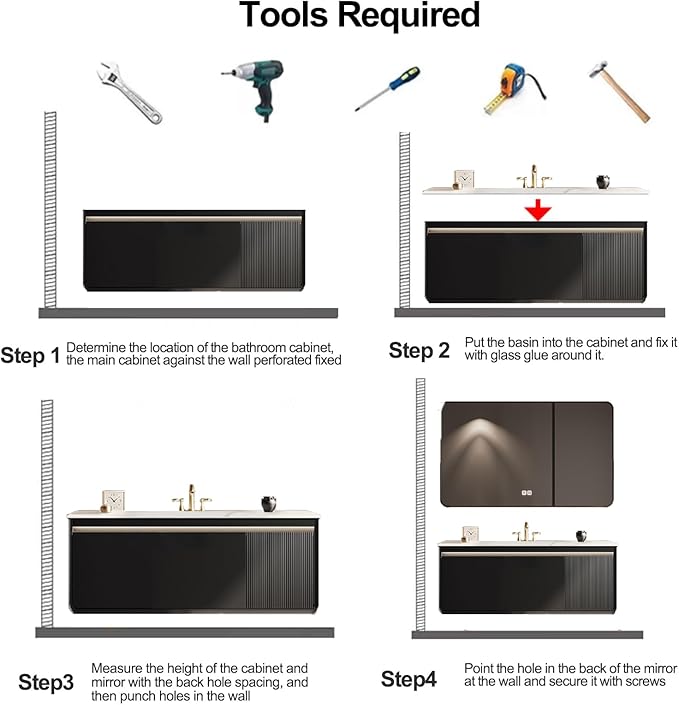 Tools Required

Step 1 Determine the location of the bathroom cabinet, the main cabinet against the wall perforated fixed

Step 2 Put the basin into the cabinet and fix it with glass glue around it.

Step3 Measure the height of the cabinet and mirror with the back hole spacing, and then punch holes in the wall

Step4 Point the hole in the back of the mirror at the wall and secure it with screws