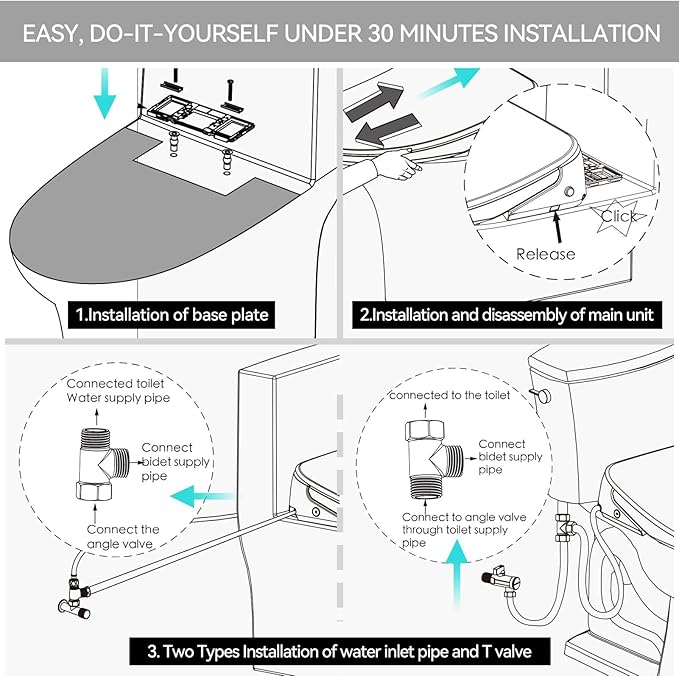 EASY, DO-IT-YOURSELF UNDER 30 MINUTES INSTALLATION

1.Installation of base plate

Click

Release

2.Installation and disassembly of main unit

Connected toilet Water supply pipe

Connect bidet supply pipe

Connect the angle valve

connected to the toilet

Connect bidet supply pipe

Connect to angle valve through toilet supply pipe

3. Two Types Installation of water inlet pipe and T valve