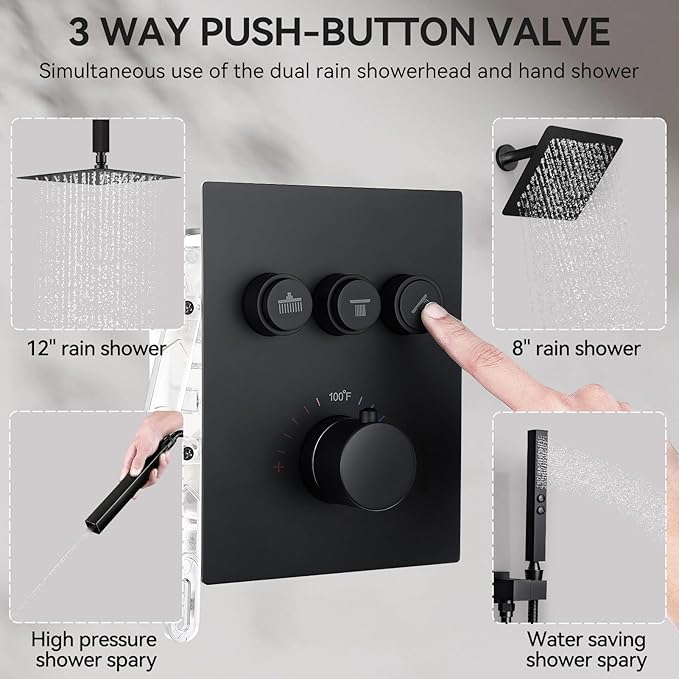 3 WAY PUSH-BUTTON VALVE

Simultaneous use of the dual rain showerhead and hand shower

12" rain shower

8" rain shower

100°F

High pressure shower spary

Water saving shower spary