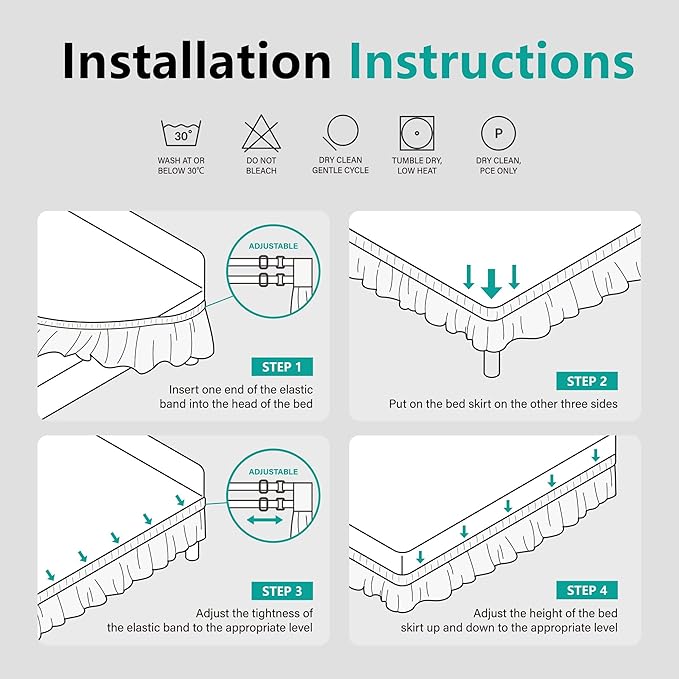 Installation Instructions

30°
WASH AT OR BELOW 30℃

DO NOT BLEACH

DRY CLEAN GENTLE CYCLE

TUMBLE DRY, LOW HEAT

P
DRY CLEAN, PCE ONLY

ADJUSTABLE

STEP 1

Insert one end of the elastic band into the head of the bed

STEP 2

Put on the bed skirt on the other three sides

ADJUSTABLE

STEP 3

Adjust the tightness of the elastic band to the appropriate level

STEP 4

Adjust the height of the bed skirt up and down to the appropriate level