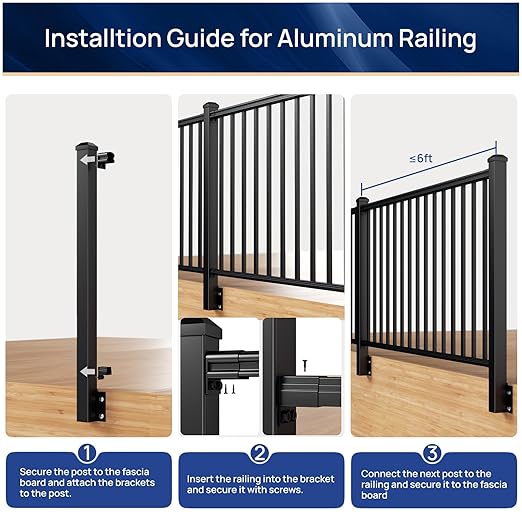 Installtion Guide for Aluminum Railing

≤6ft

1
Secure the post to the fascia board and attach the brackets to the post.

2
Insert the railing into the bracket and secure it with screws.

3
Connect the next post to the railing and secure it to the fascia board