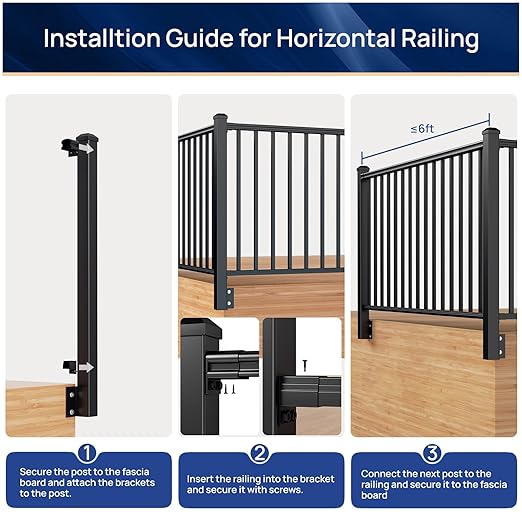 Installtion Guide for Horizontal Railing

≤6ft

1

Secure the post to the fascia board and attach the brackets to the post.

2

Insert the railing into the bracket and secure it with screws.

3

Connect the next post to the railing and secure it to the fascia board