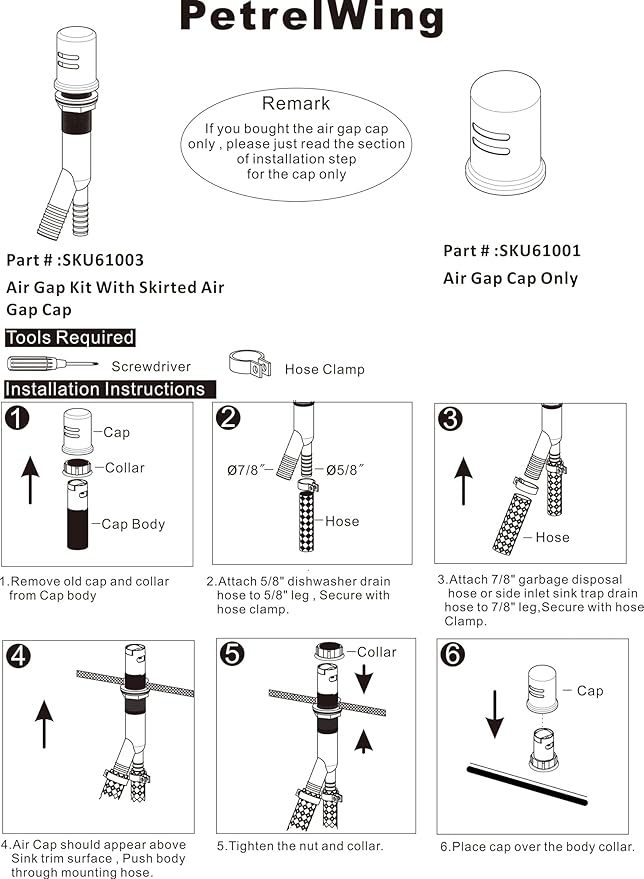 PetrelWing

Remark
If you bought the air gap cap only , please just read the section of installation step for the cap only

Part # :SKU61003
Air Gap Kit With Skirted Air Gap Cap

Part # :SKU61001
Air Gap Cap Only

Tools Required

Screwdriver

Hose Clamp

Installation Instructions

1
Cap
Collar
Cap Body

1.Remove old cap and collar from Cap body

2
Ø7/8″
Ø5/8″
Hose

2.Attach 5/8" dishwasher drain hose to 5/8" leg , Secure with hose clamp.

3
Hose

3.Attach 7/8" garbage disposal hose or side inlet sink trap drain hose to 7/8" leg,Secure with hose Clamp.

4

4.Air Cap should appear above Sink trim surface , Push body through mounting hose.

5
Collar

5.Tighten the nut and collar.

6
Cap

6.Place cap over the body collar.