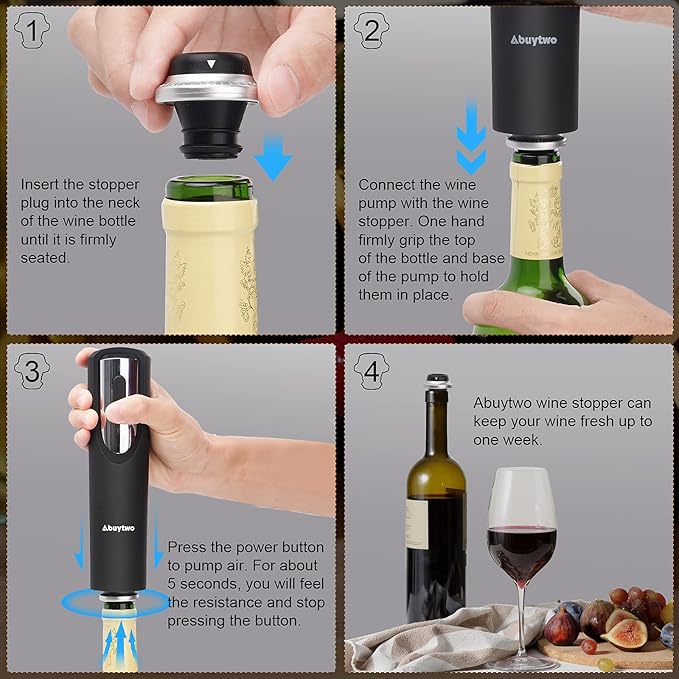 1

Insert the stopper plug into the neck of the wine bottle until it is firmly seated.

2

Abuytwo

Connect the wine pump with the wine stopper. One hand firmly grip the top of the bottle and base of the pump to hold them in place.

3

Abuytwo

Press the power button to pump air. For about 5 seconds, you will feel the resistance and stop pressing the button.

4

Abuytwo wine stopper can keep your wine fresh up to one week.