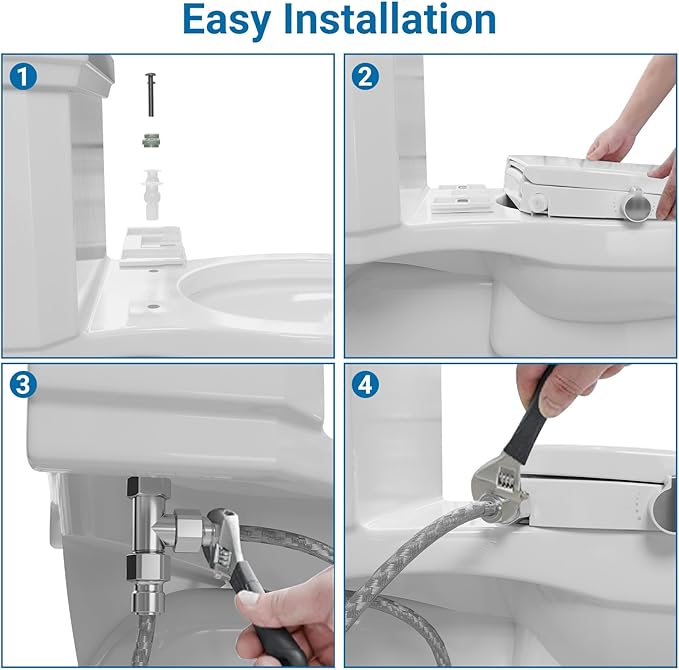 Easy Installation

1

2

3

4