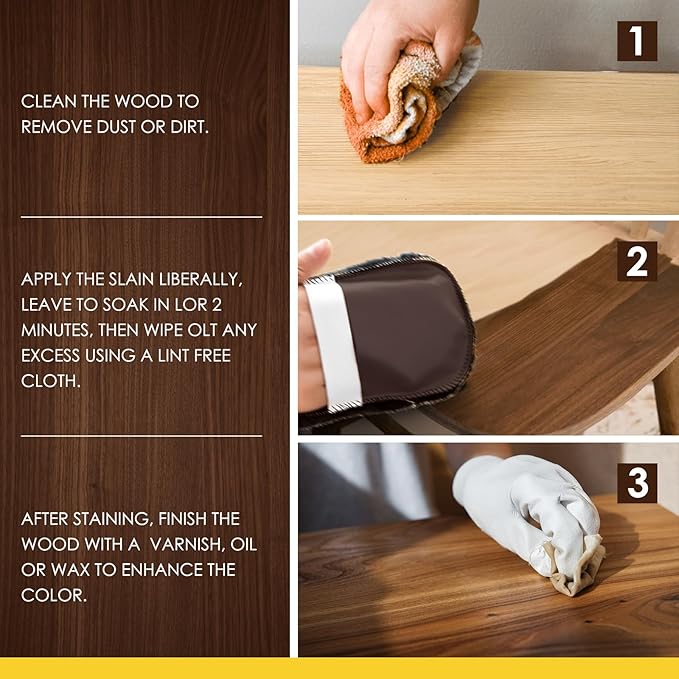 CLEAN THE WOOD TO REMOVE DUST OR DIRT.

APPLY THE SLAIN LIBERALLY, LEAVE TO SOAK IN LOR 2 MINUTES, THEN WIPE OLT ANY EXCESS USING A LINT FREE CLOTH.

AFTER STAINING, FINISH THE WOOD WITH A VARNISH, OIL OR WAX TO ENHANCE THE COLOR.

1

2

3