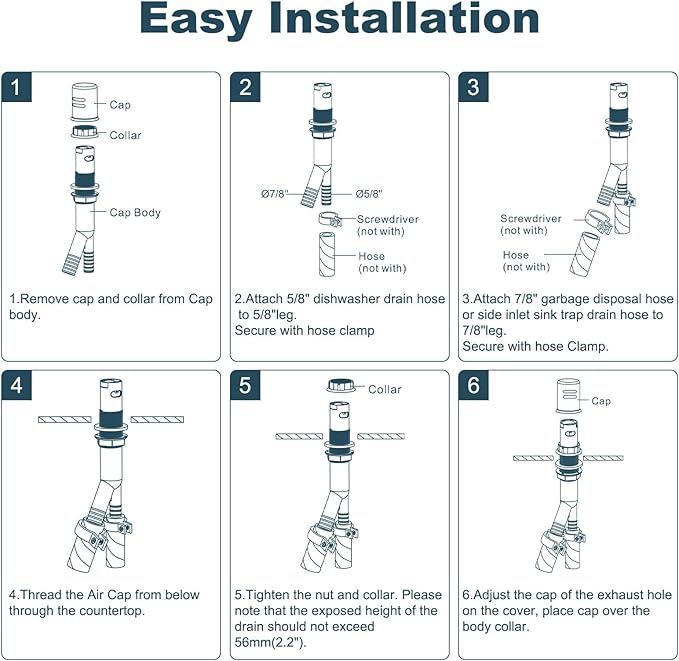 Easy Installation

1

Cap

Collar

Cap Body

1.Remove cap and collar from Cap body.

2

Ø7/8"

Ø5/8"

Screwdriver (not with)

Hose (not with)

2.Attach 5/8" dishwasher drain hose to 5/8"leg.
Secure with hose clamp

3

Screwdriver (not with)

Hose (not with)

3.Attach 7/8" garbage disposal hose or side inlet sink trap drain hose to 7/8"leg.
Secure with hose Clamp.

4

4.Thread the Air Cap from below through the countertop.

5

Collar

5.Tighten the nut and collar. Please note that the exposed height of the drain should not exceed 56mm(2.2").

6

Cap

6.Adjust the cap of the exhaust hole on the cover, place cap over the body collar.