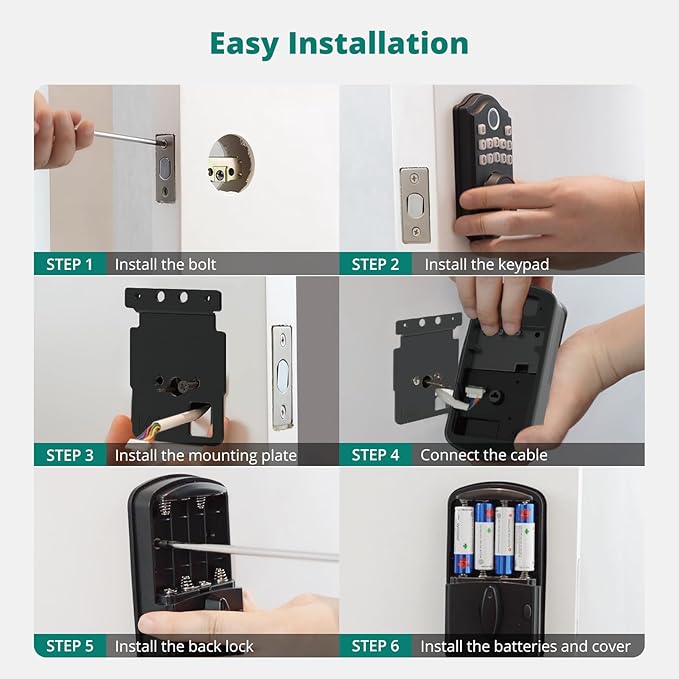 Easy Installation

STEP 1 Install the bolt

STEP 2 Install the keypad

STEP 3 Install the mounting plate

STEP 4 Connect the cable

STEP 5 Install the back lock

STEP 6 Install the batteries and cover