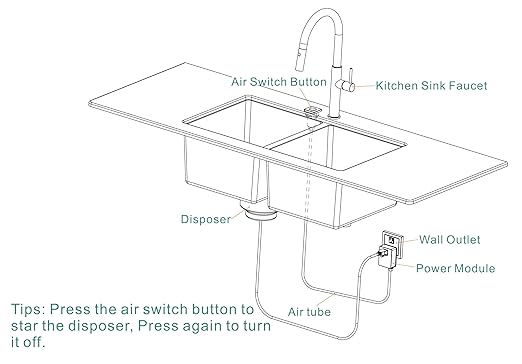 Air Switch Button

Kitchen Sink Faucet

Disposer

Wall Outlet

Power Module

Air tube

Tips: Press the air switch button to star the disposer, Press again to turn it off.