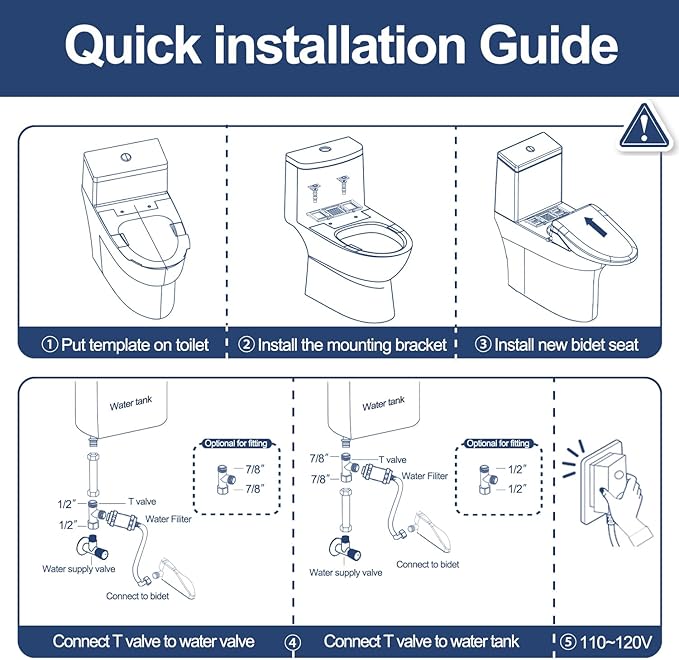 Quick installation Guide

① Put template on toilet

② Install the mounting bracket

③ Install new bidet seat

Water tank

1/2"

T valve

1/2"

Water Filter

Water supply valve

Connect to bidet

Optional for fitting

7/8"

7/8"

Water tank

7/8"

T valve

7/8"

Water Filter

Water supply valve

Connect to bidet

Optional for fitting

1/2"

1/2"

Connect T valve to water valve

④

Connect T valve to water tank

⑤ 110~120V