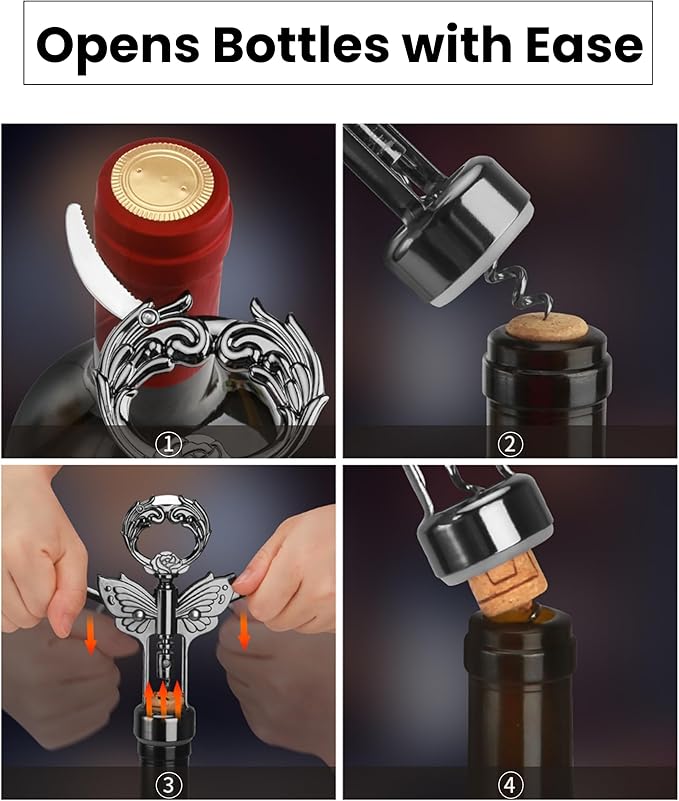 Opens Bottles with Ease

①

②

③

④