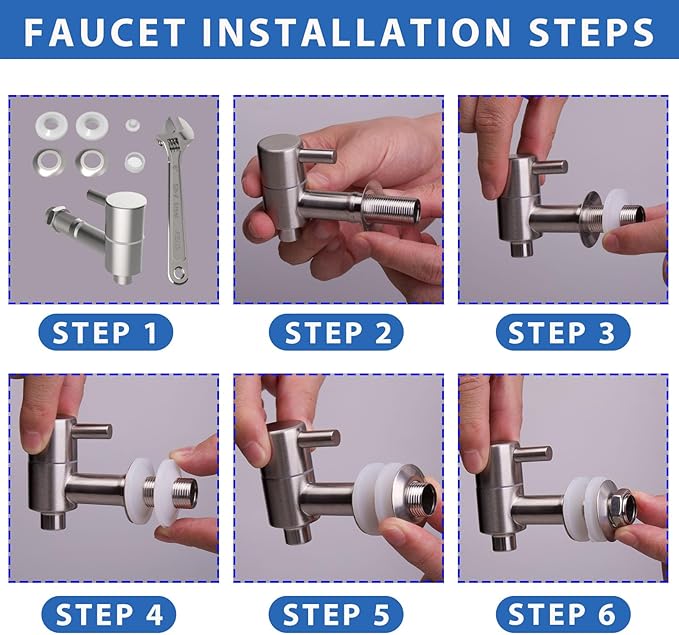 FAUCET INSTALLATION STEPS

STEP 1

STEP 2

STEP 3

STEP 4

STEP 5

STEP 6