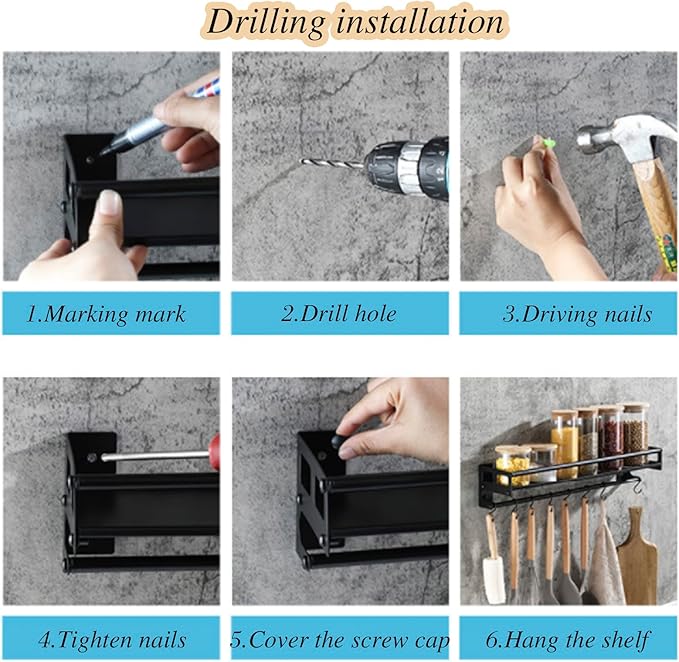 Drilling installation

1.Marking mark

2.Drill hole

3.Driving nails

4.Tighten nails

5.Cover the screw cap

6.Hang the shelf