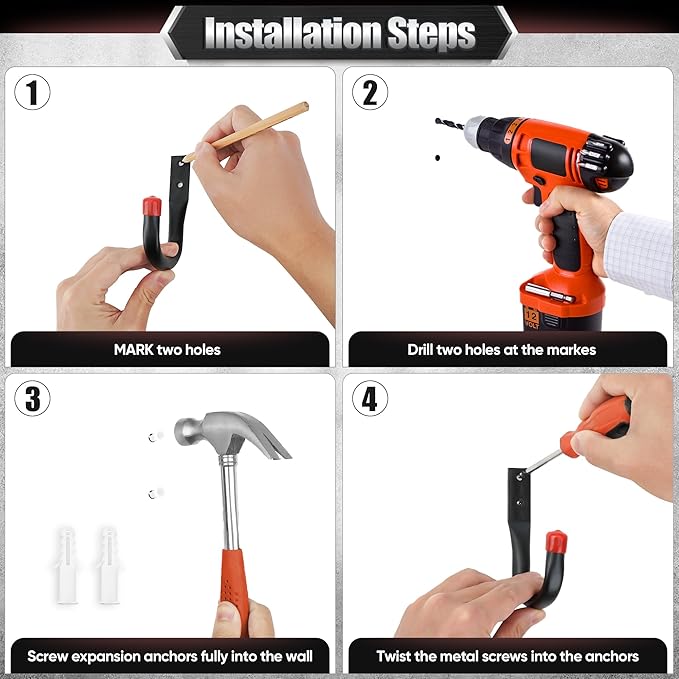 Installation Steps

1

MARK two holes

2

12 VOLT

Drill two holes at the markes

3

Screw expansion anchors fully into the wall

4

Twist the metal screws into the anchors