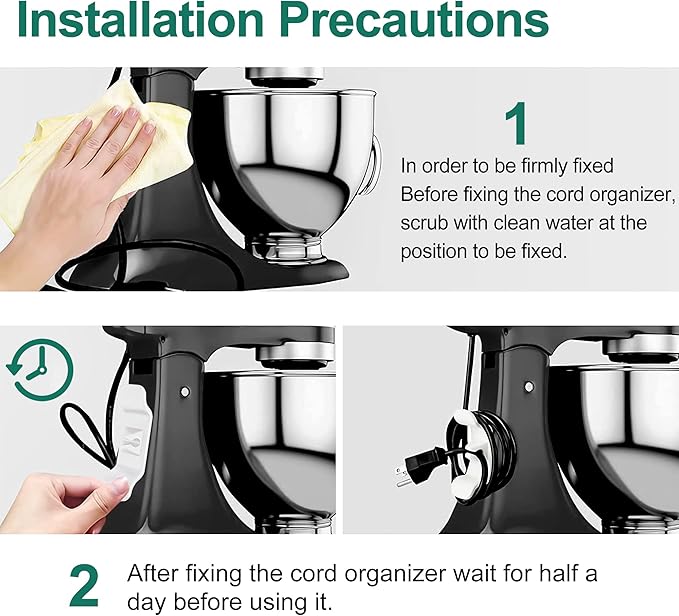 Installation Precautions

1

In order to be firmly fixed
Before fixing the cord organizer, scrub with clean water at the position to be fixed.

2

After fixing the cord organizer wait for half a day before using it.