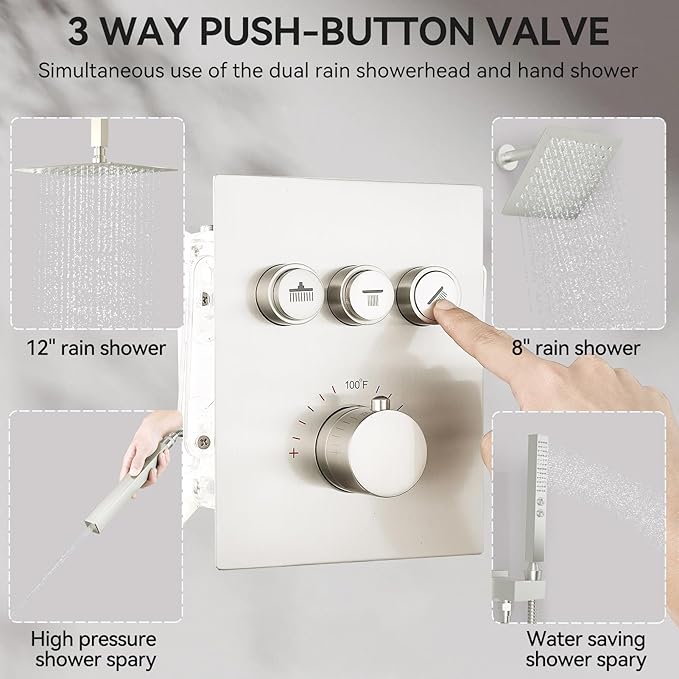 3 WAY PUSH-BUTTON VALVE

Simultaneous use of the dual rain showerhead and hand shower

12" rain shower

8" rain shower

100°F

+

High pressure shower spary

Water saving shower spary