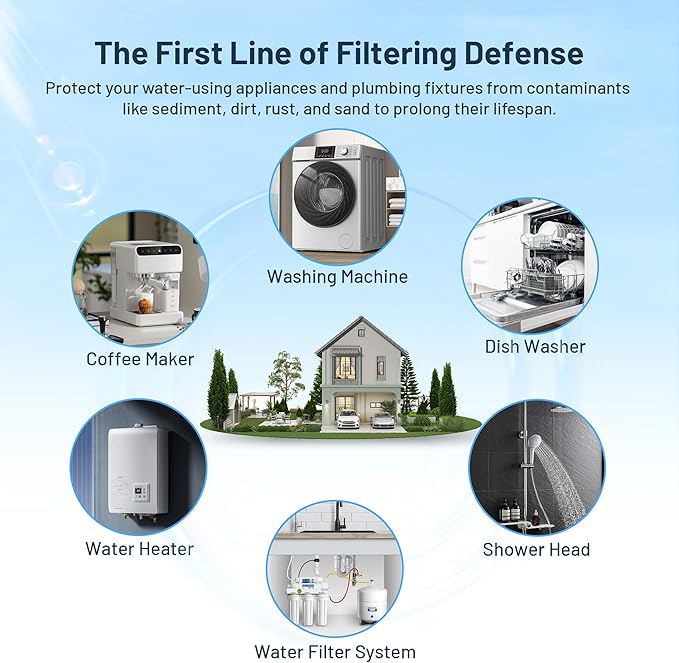 The First Line of Filtering Defense

Protect your water-using appliances and plumbing fixtures from contaminants like sediment, dirt, rust, and sand to prolong their lifespan.

Washing Machine

Coffee Maker

Dish Washer

Water Heater

Shower Head

Water Filter System