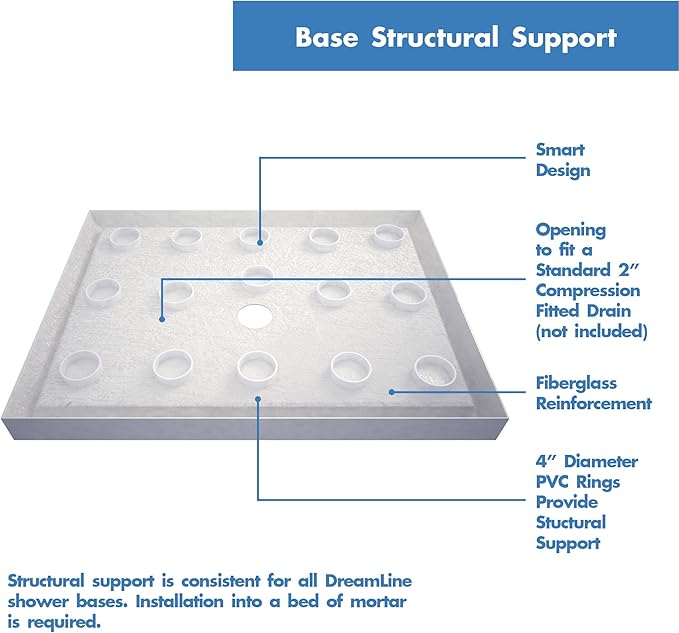 Base Structural Support

Smart Design

Opening to fit a Standard 2″ Compression Fitted Drain (not included)

Fiberglass Reinforcement

4″ Diameter PVC Rings Provide Stuctural Support

Structural support is consistent for all DreamLine shower bases. Installation into a bed of mortar is required.