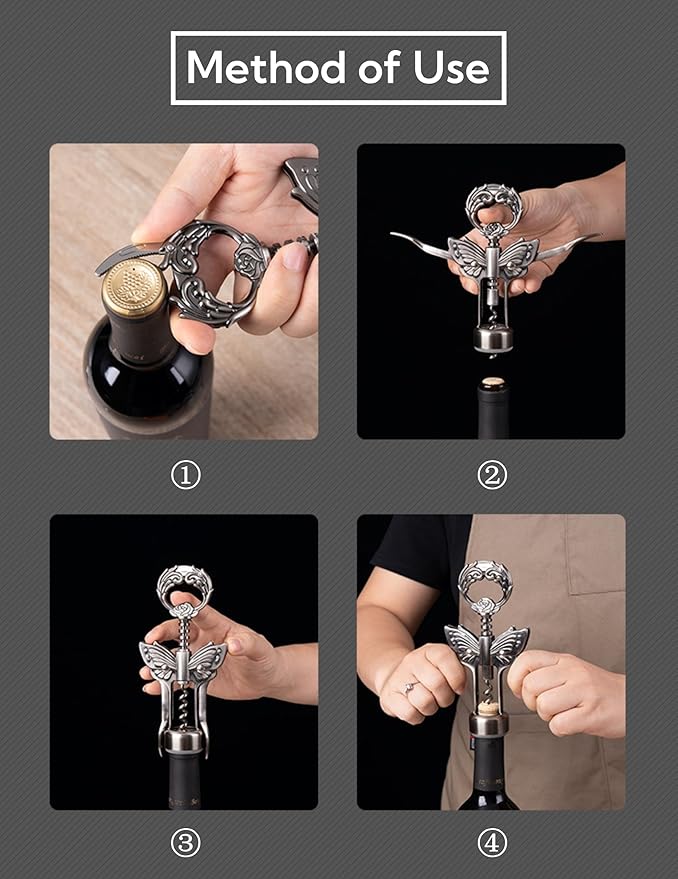 Method of Use

①

②

③

④