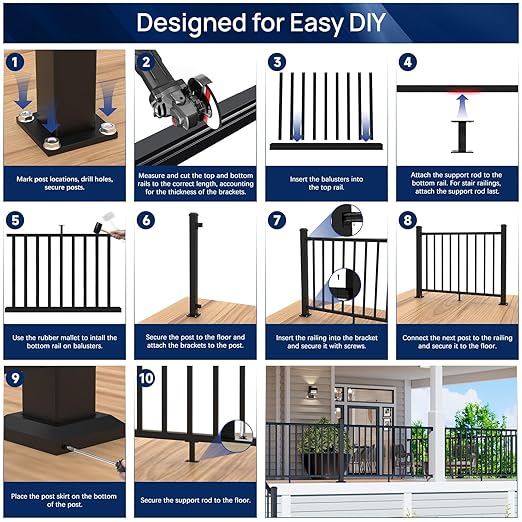 Designed for Easy DIY

1
Mark post locations, drill holes, secure posts.

2
Measure and cut the top and bottom rails to the correct length, accounting for the thickness of the brackets.

3
Insert the balusters into the top rail.

4
Attach the support rod to the bottom rail. For stair railings, attach the support rod last.

5
Use the rubber mallet to intall the bottom rail on balusters.

6
Secure the post to the floor and attach the brackets to the post.

7
Insert the railing into the bracket and secure it with screws.

8
Connect the next post to the railing and secure it to the floor.

9
Place the post skirt on the bottom of the post.

10
Secure the support rod to the floor.