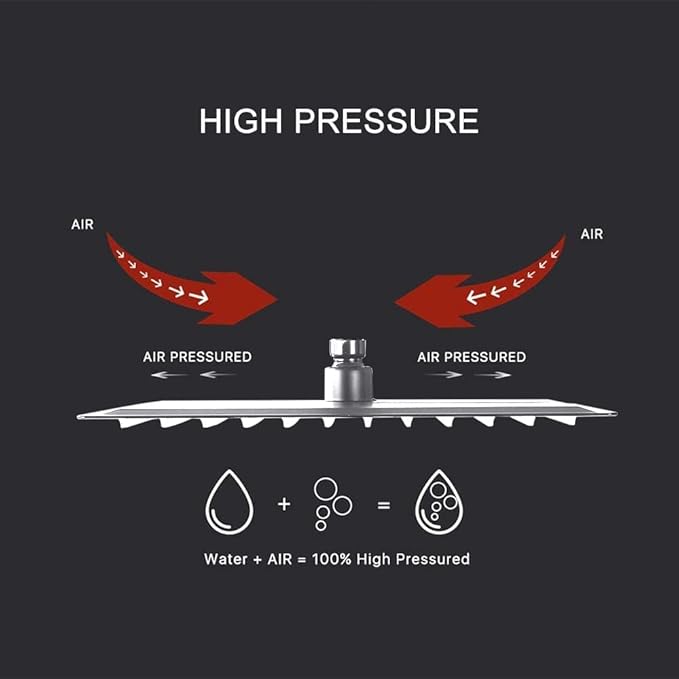 HIGH PRESSURE

AIR

AIR

AIR PRESSURED

AIR PRESSURED

+ =

Water + AIR = 100% High Pressured