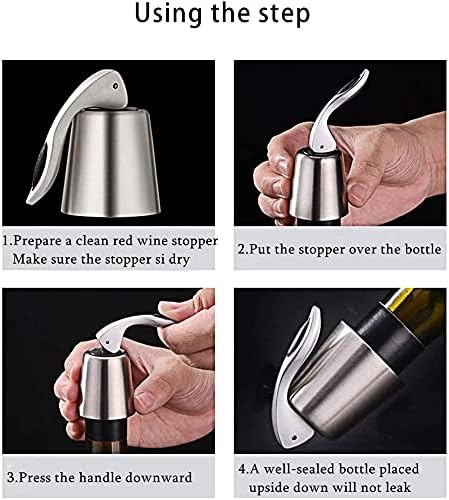 Using the step

1.Prepare a clean red wine stopper Make sure the stopper si dry

2.Put the stopper over the bottle

3.Press the handle downward

4.A well-sealed bottle placed upside down will not leak