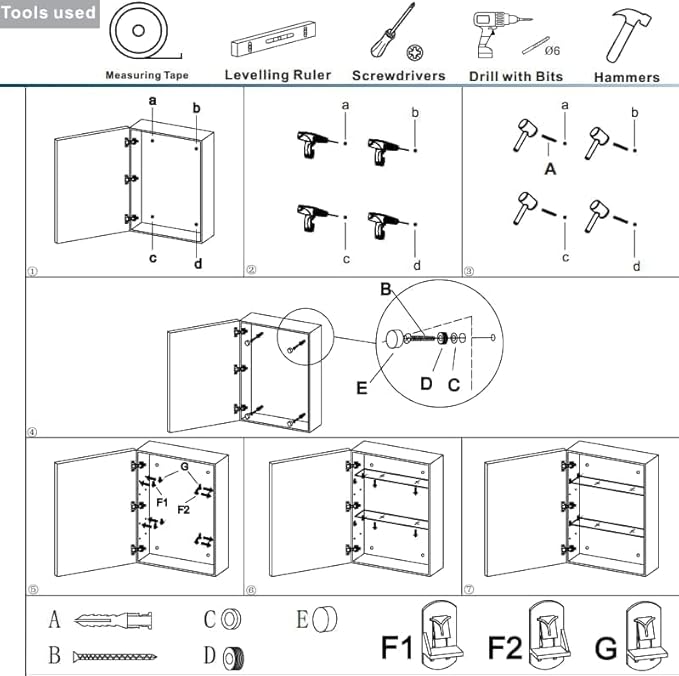 Tools used

Measuring Tape
Levelling Ruler
Screwdrivers
Drill with Bits
Ø6
Hammers

a
b
c
d
①

a
b
c
d
②

a
b
A
c
d
③

B
E
D
C
④

G
F1
F2
⑤

⑥

⑦

A
B
C
D
E
F1
F2
G