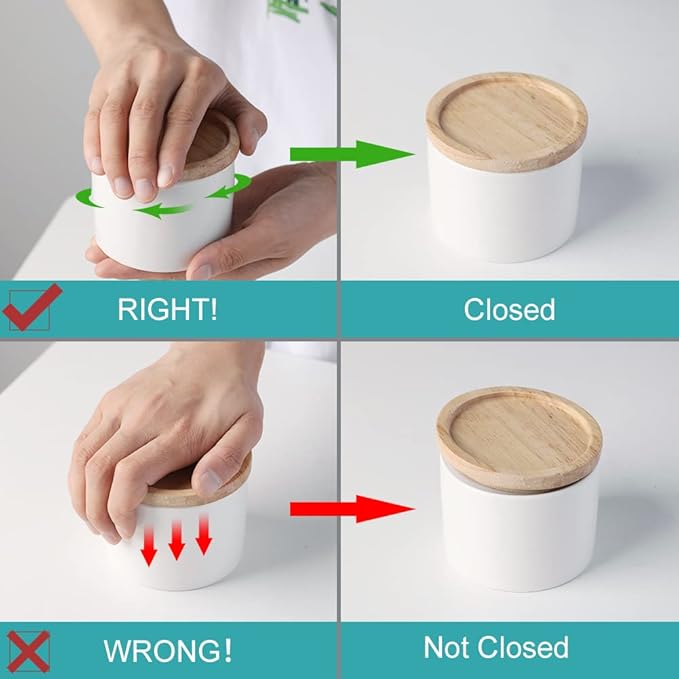 RIGHT!

Closed

WRONG!

Not Closed