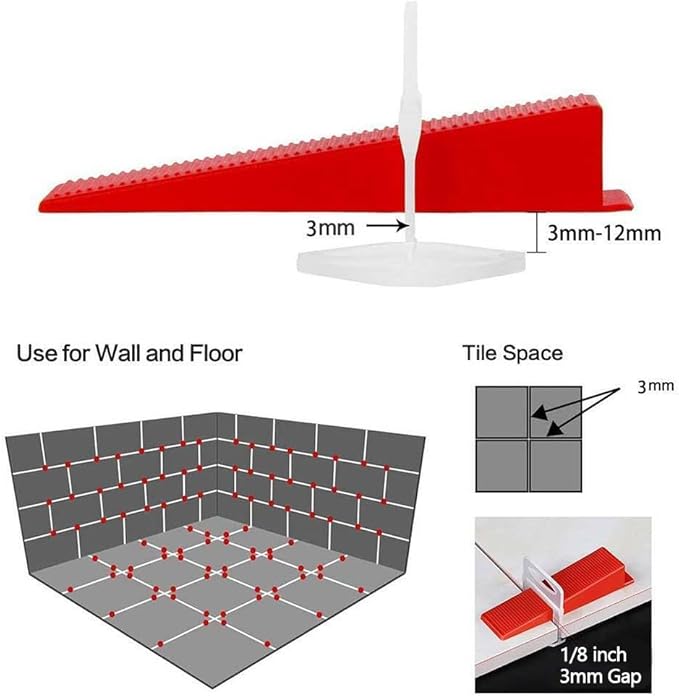 3mm

3mm-12mm

Use for Wall and Floor

Tile Space

3mm

1/8 inch
3mm Gap