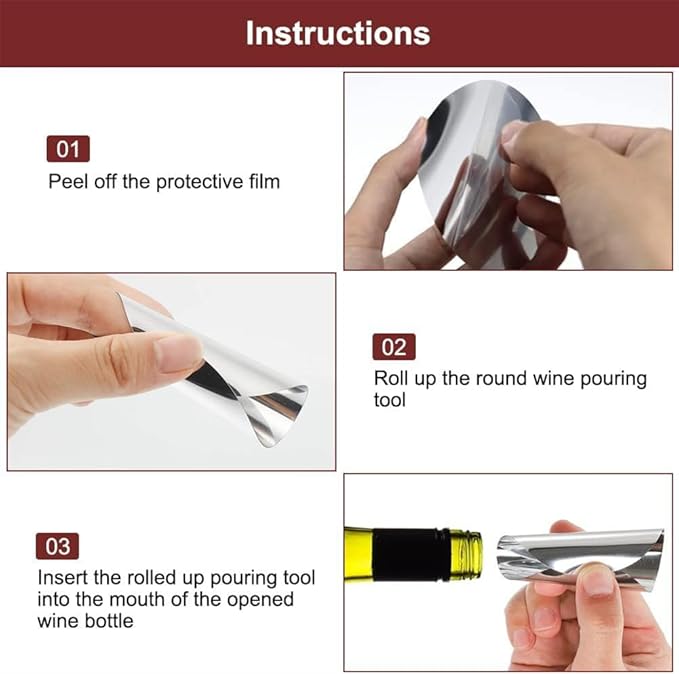 Instructions

01
Peel off the protective film

02
Roll up the round wine pouring tool

03
Insert the rolled up pouring tool into the mouth of the opened wine bottle