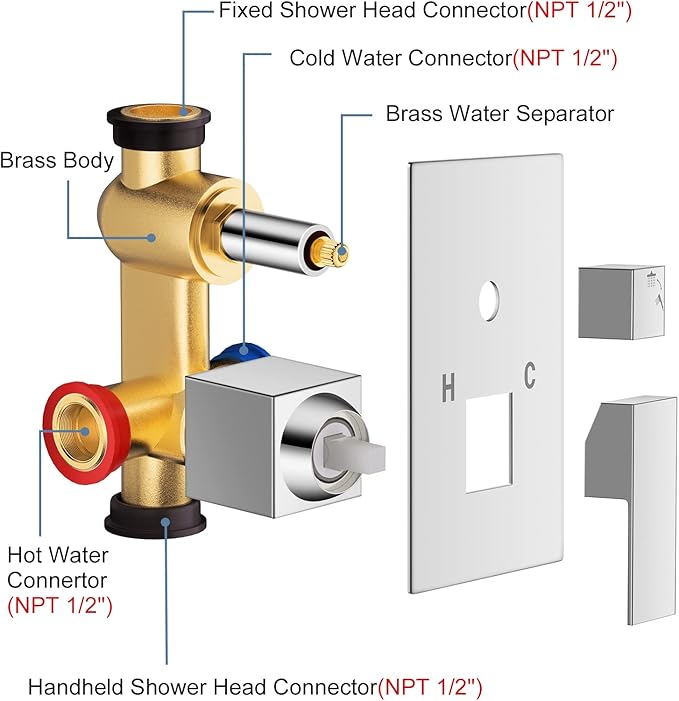 Fixed Shower Head Connector(NPT 1/2")

Cold Water Connector(NPT 1/2")

Brass Water Separator

Brass Body

H C

Hot Water Connertor (NPT 1/2")

Handheld Shower Head Connector(NPT 1/2")