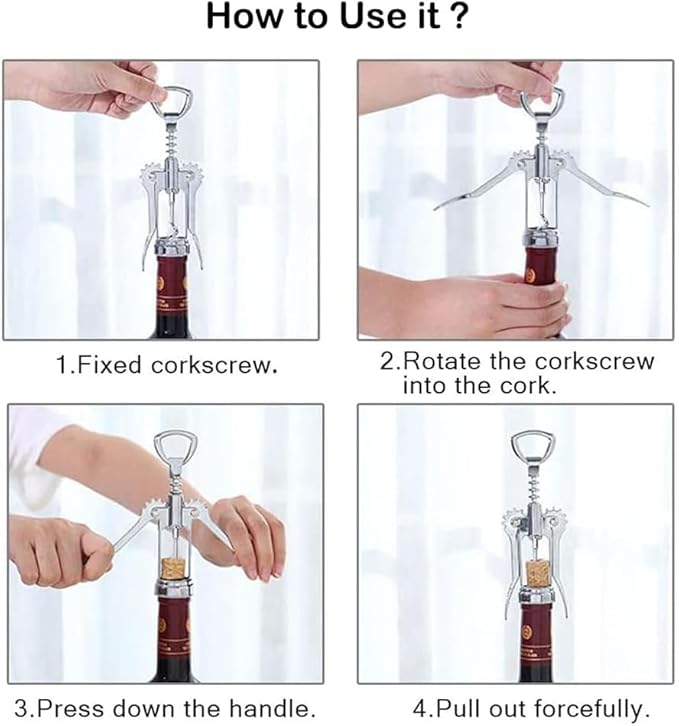 How to Use it ?

1.Fixed corkscrew.

2.Rotate the corkscrew into the cork.

3.Press down the handle.

4.Pull out forcefully.