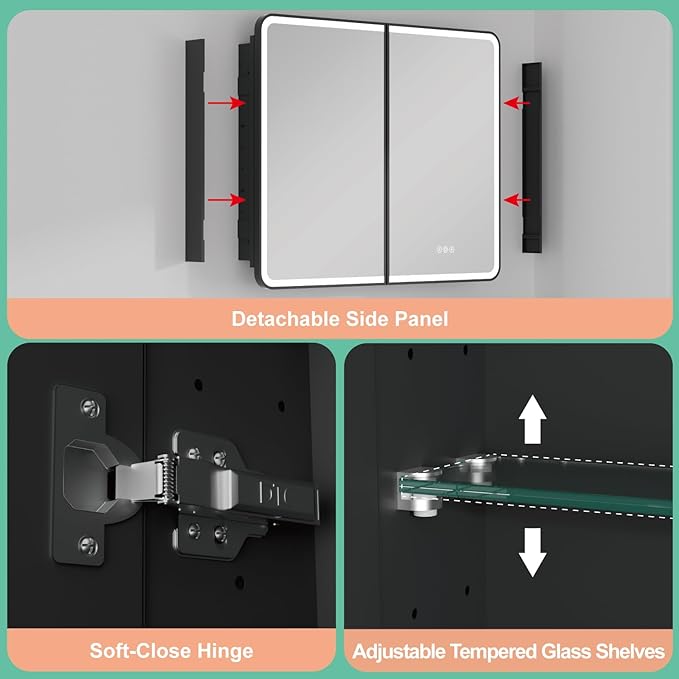 Detachable Side Panel

DTC

Soft-Close Hinge

Adjustable Tempered Glass Shelves