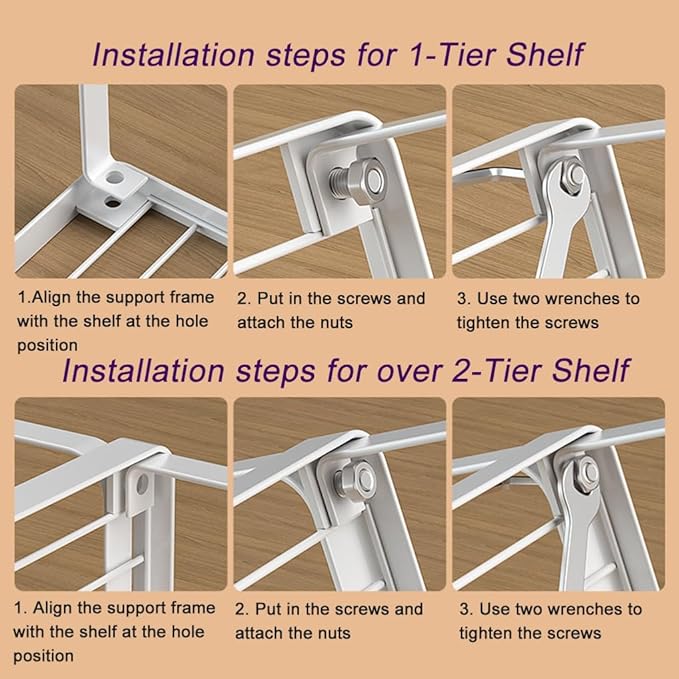 Installation steps for 1-Tier Shelf

1.Align the support frame with the shelf at the hole position

2. Put in the screws and attach the nuts

3. Use two wrenches to tighten the screws

Installation steps for over 2-Tier Shelf

1. Align the support frame with the shelf at the hole position

2. Put in the screws and attach the nuts

3. Use two wrenches to tighten the screws