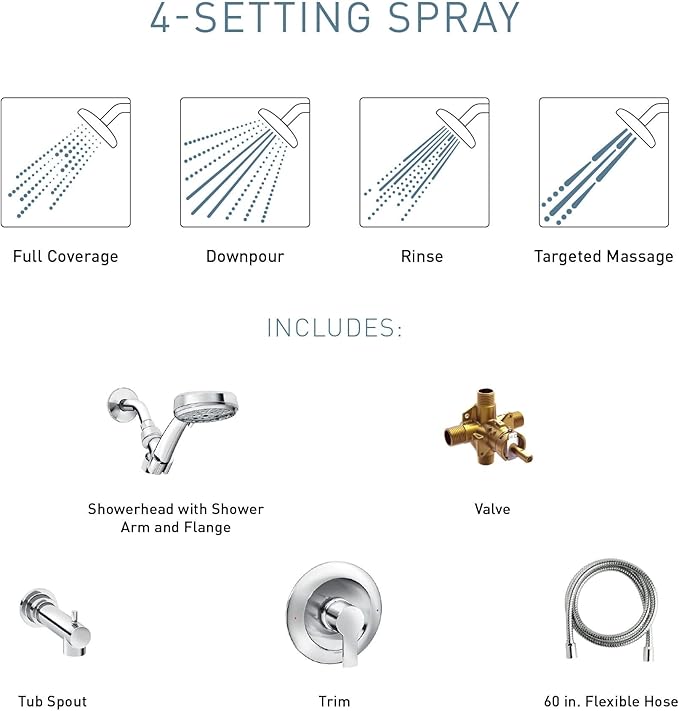 4-SETTING SPRAY

Full Coverage

Downpour

Rinse

Targeted Massage

INCLUDES:

Showerhead with Shower Arm and Flange

Valve

Tub Spout

Trim

60 in. Flexible Hose