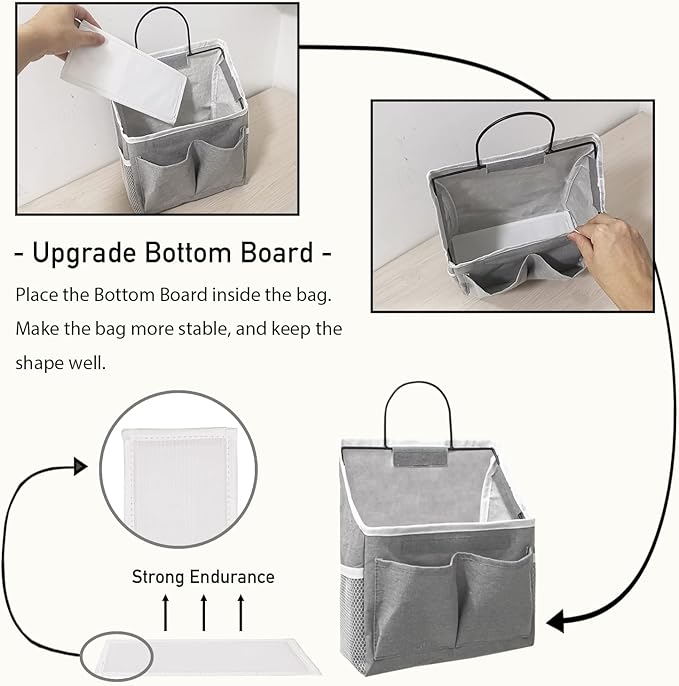 - Upgrade Bottom Board -

Place the Bottom Board inside the bag. Make the bag more stable, and keep the shape well.

Strong Endurance