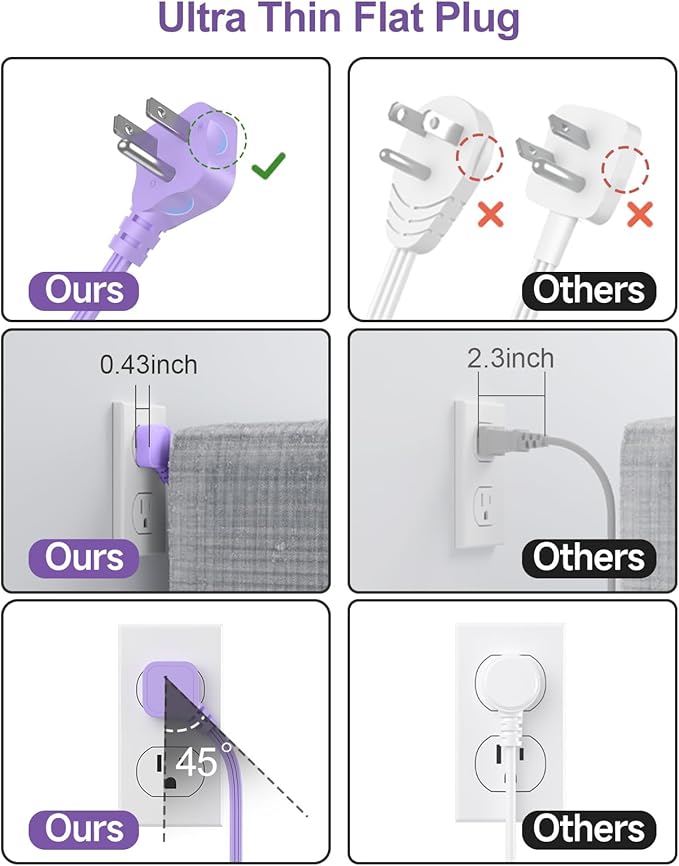 Ultra Thin Flat Plug

Ours

Others

0.43inch

Ours

2.3inch

Others

45°

Ours

Others