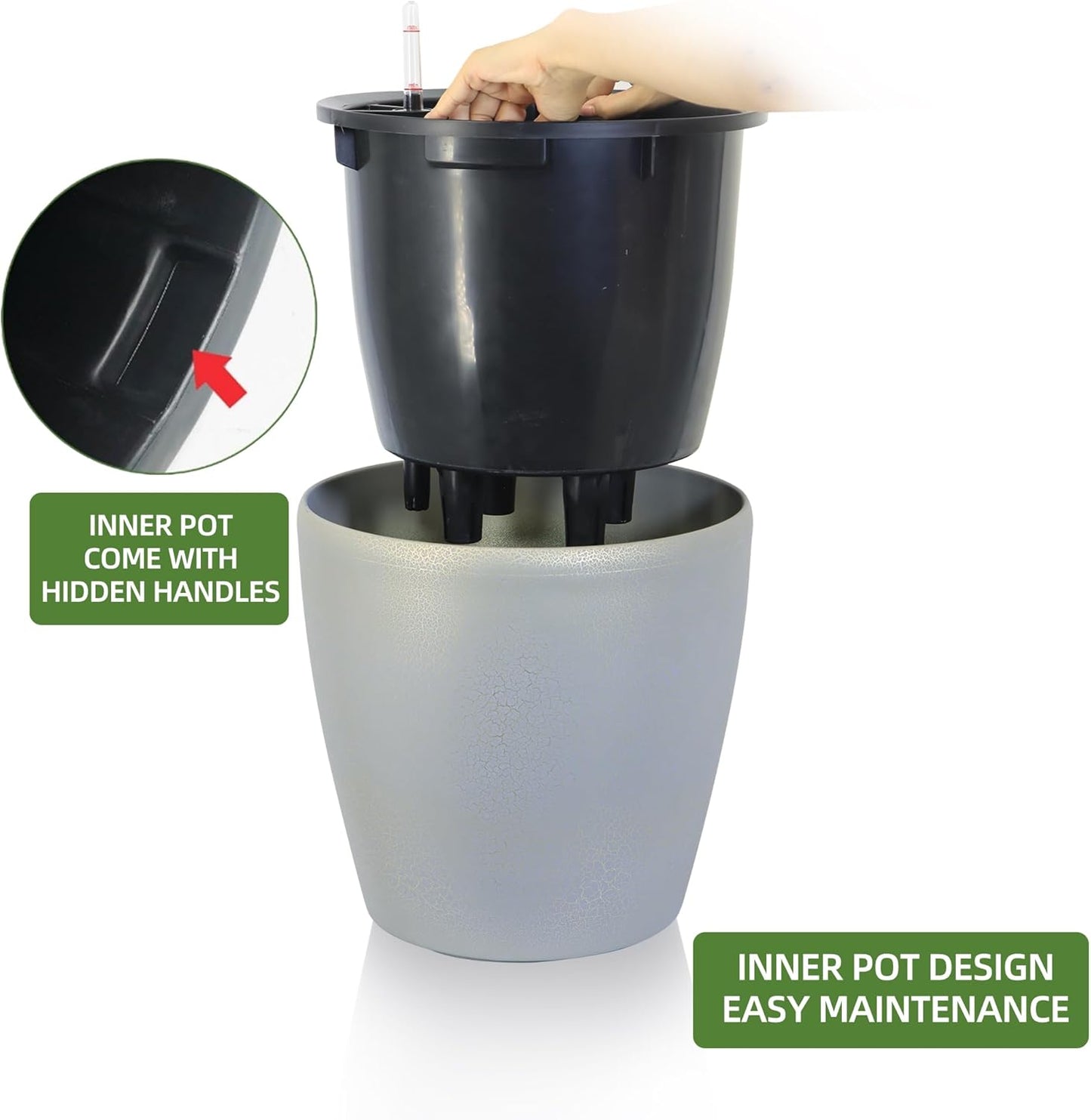 INNER POT COME WITH HIDDEN HANDLES

INNER POT DESIGN EASY MAINTENANCE