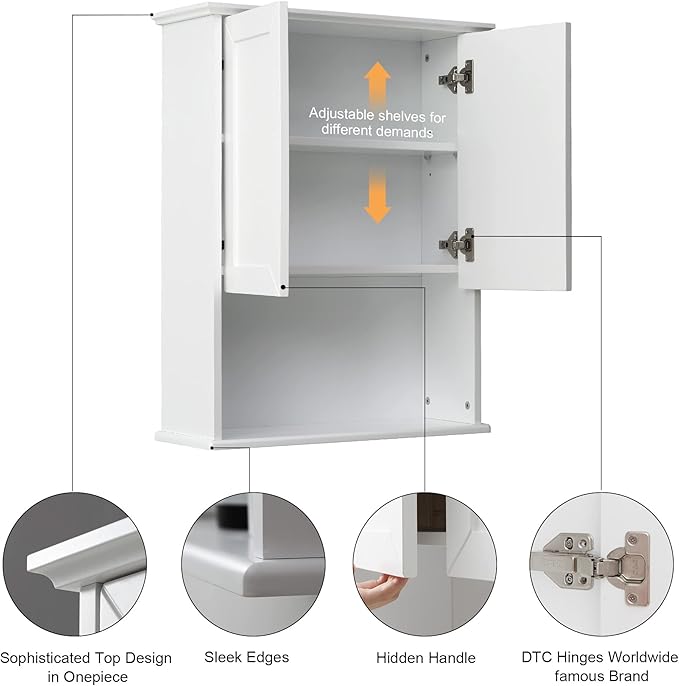 Adjustable shelves for different demands

Sophisticated Top Design in Onepiece

Sleek Edges

Hidden Handle

DTC Hinges Worldwide famous Brand