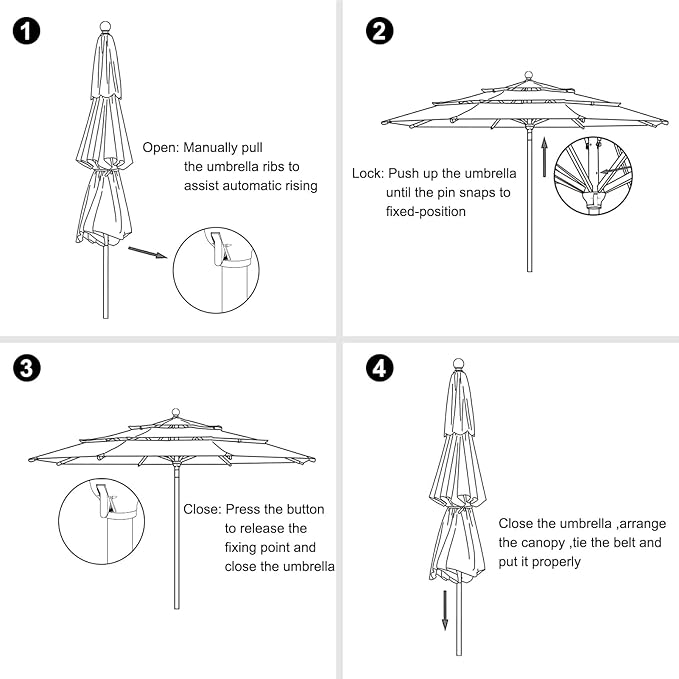 1

Open: Manually pull the umbrella ribs to assist automatic rising

2

Lock: Push up the umbrella until the pin snaps to fixed-position

3

Close: Press the button to release the fixing point and close the umbrella

4

Close the umbrella ,arrange the canopy ,tie the belt and put it properly