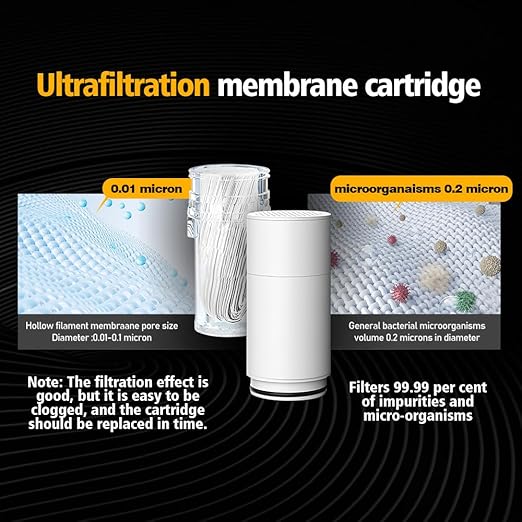 Ultrafiltration membrane cartridge

0.01 micron

microorganaisms 0.2 micron

Hollow filament membraane pore size Diameter :0.01-0.1 micron

General bacterial microorganisms volume 0.2 microns in diameter

Note: The filtration effect is good, but it is easy to be clogged, and the cartridge should be replaced in time.

Filters 99.99 per cent of impurities and micro-organisms