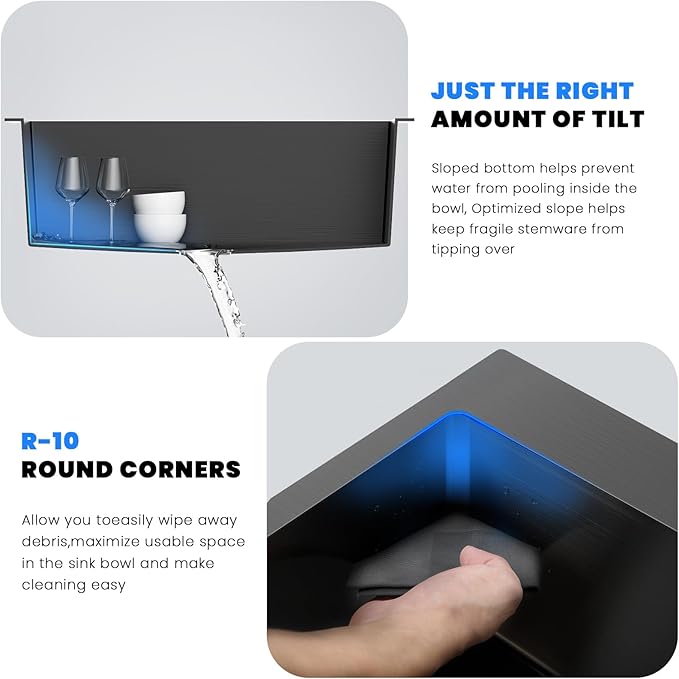 JUST THE RIGHT AMOUNT OF TILT

Sloped bottom helps prevent water from pooling inside the bowl, Optimized slope helps keep fragile stemware from tipping over

R-10 ROUND CORNERS

Allow you toeasily wipe away debris,maximize usable space in the sink bowl and make cleaning easy