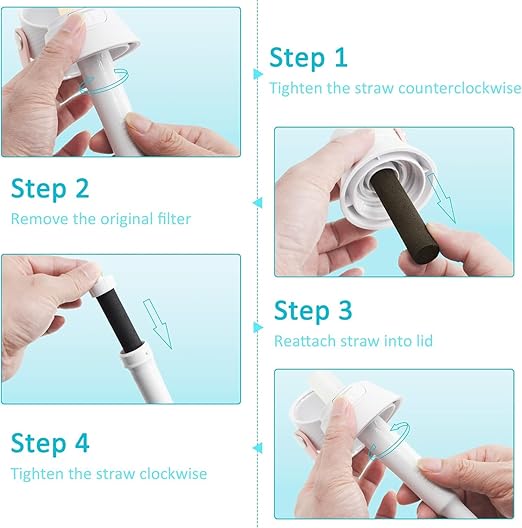 Step 1
Tighten the straw counterclockwise

Step 2
Remove the original filter

Step 3
Reattach straw into lid

Step 4
Tighten the straw clockwise