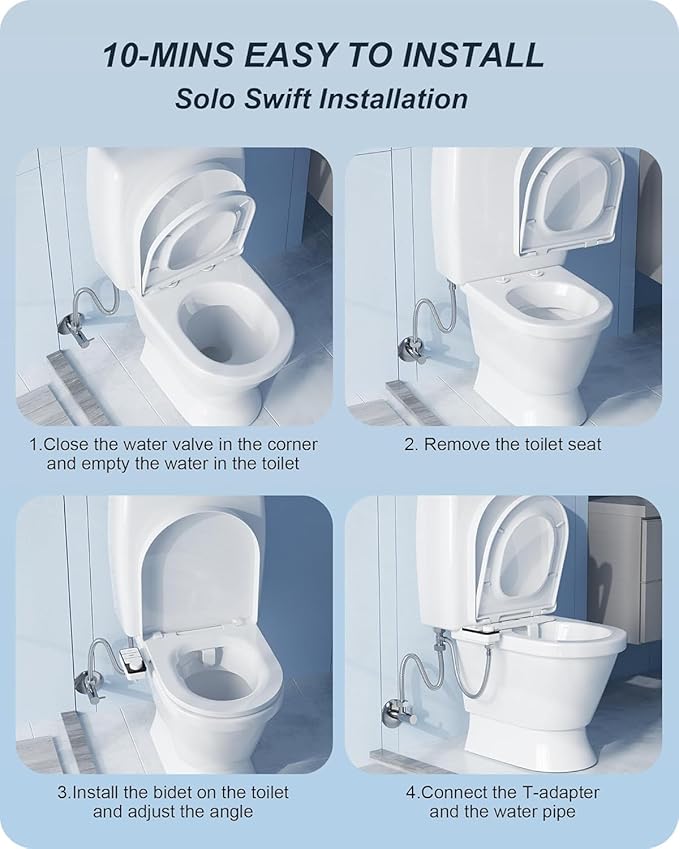 10-MINS EASY TO INSTALL
Solo Swift Installation

1.Close the water valve in the corner and empty the water in the toilet

2. Remove the toilet seat

3.Install the bidet on the toilet and adjust the angle

4.Connect the T-adapter and the water pipe