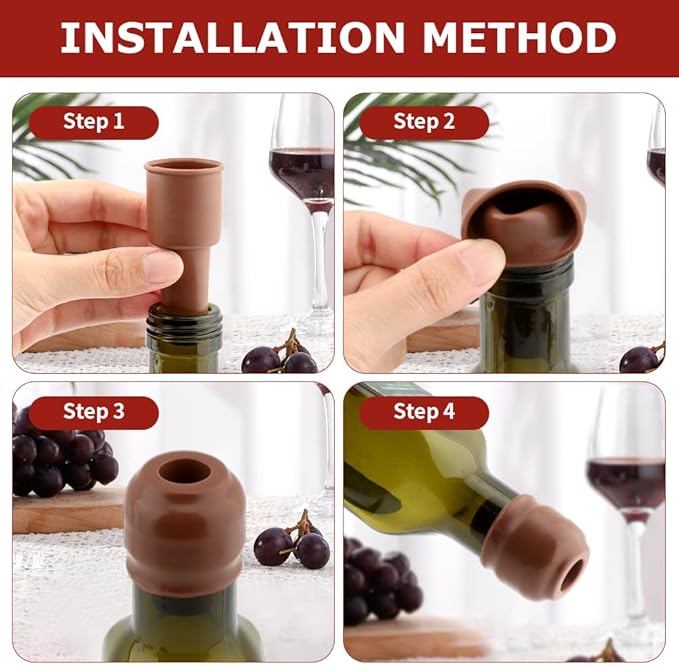 INSTALLATION METHOD

Step 1

Step 2

Step 3

Step 4